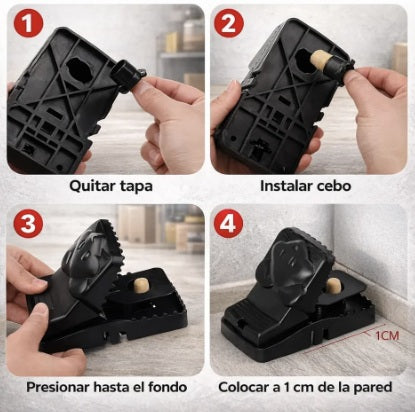 1

Quitar tapa

2

Instalar cebo

3

Presionar hasta el fondo

4

1CM

Colocar a 1 cm de la pared